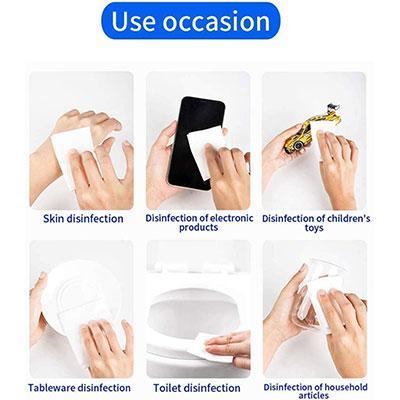 Use occasion

Skin disinfection

Disinfection of electronic products

Disinfection of children's toys

Tableware disinfection

Toilet disinfection

Disinfection of household articles